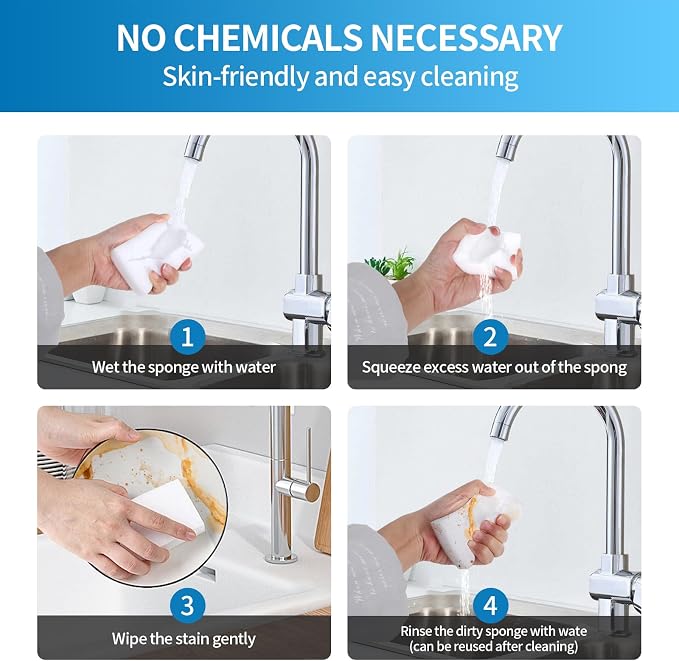 NO CHEMICALS NECESSARY
Skin-friendly and easy cleaning

1
Wet the sponge with water

2
Squeeze excess water out of the spong

3
Wipe the stain gently

4
Rinse the dirty sponge with wate
(can be reused after cleaning)