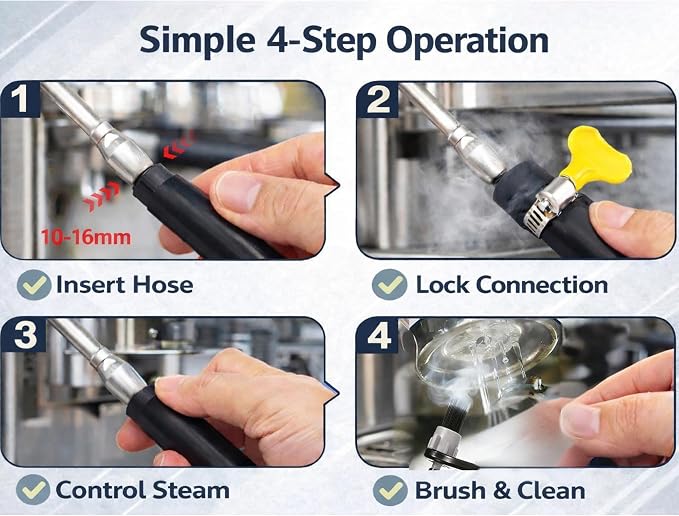 Simple 4-Step Operation

1

10-16mm

Insert Hose

2

Lock Connection

3

Control Steam

4

Brush & Clean