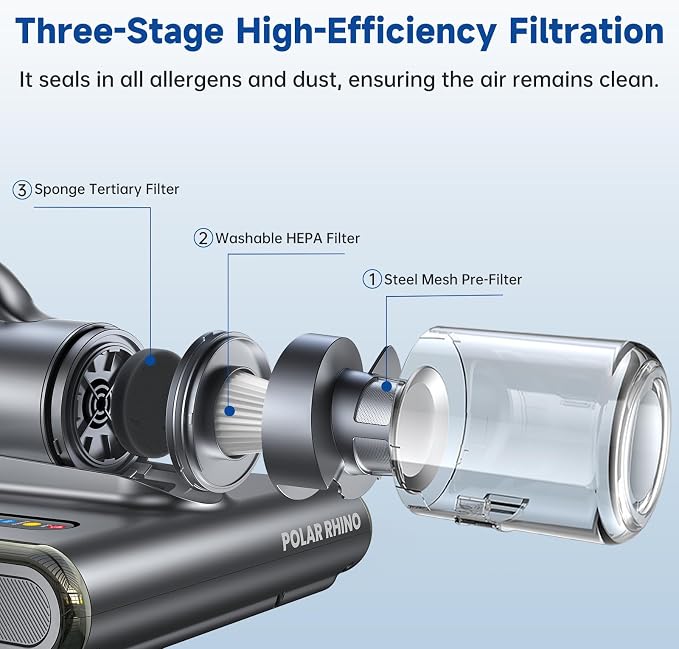 Three-Stage High-Efficiency Filtration

It seals in all allergens and dust, ensuring the air remains clean.

③ Sponge Tertiary Filter

② Washable HEPA Filter

① Steel Mesh Pre-Filter

POLAR RHINO