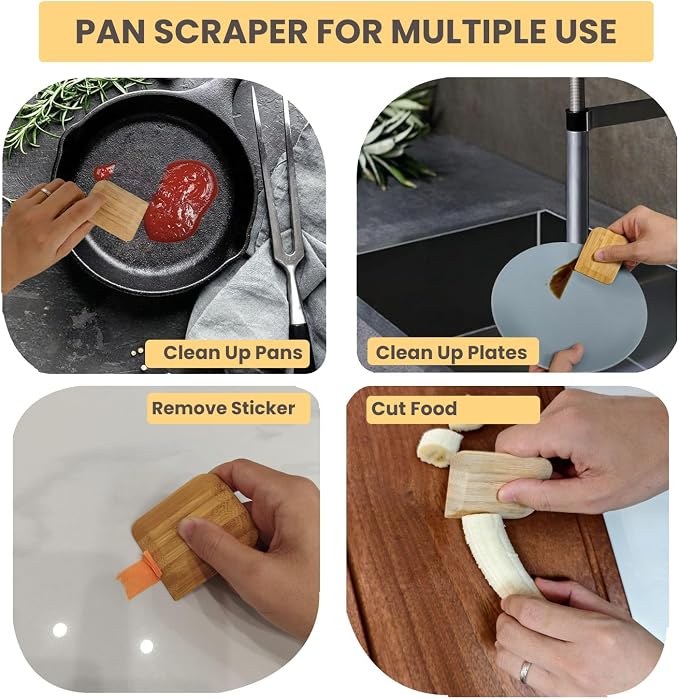 PAN SCRAPER FOR MULTIPLE USE

Clean Up Pans

Clean Up Plates

Remove Sticker

Cut Food