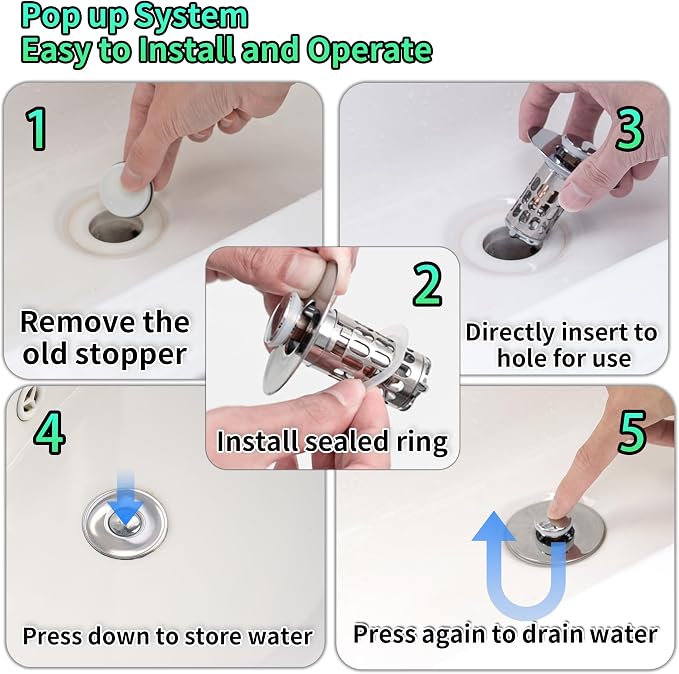 Pop up System
Easy to Install and Operate

1

Remove the old stopper

2

Install sealed ring

3

Directly insert to hole for use

4

Press down to store water

5

Press again to drain water