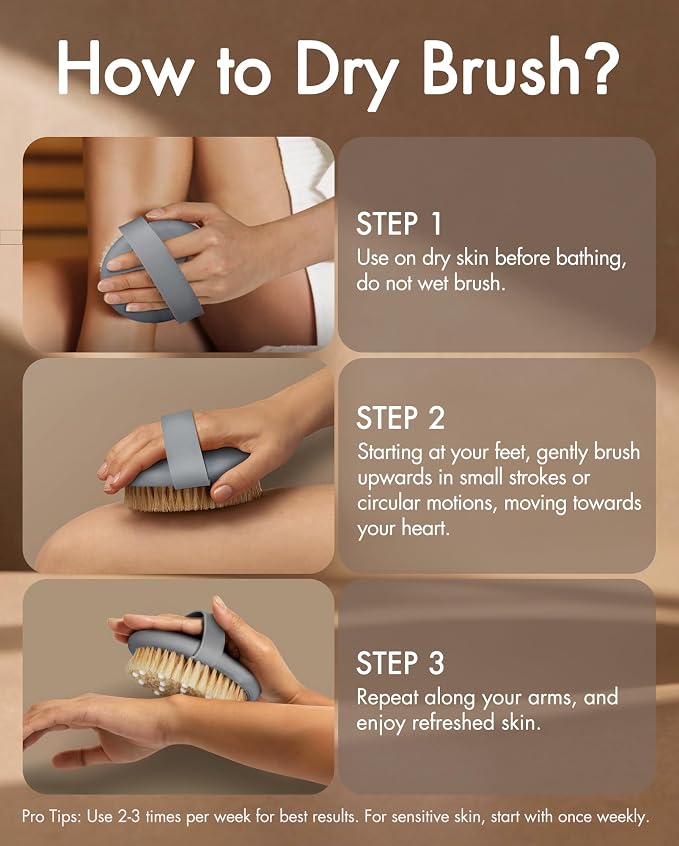 How to Dry Brush?

STEP 1
Use on dry skin before bathing, do not wet brush.

STEP 2
Starting at your feet, gently brush upwards in small strokes or circular motions, moving towards your heart.

STEP 3
Repeat along your arms, and enjoy refreshed skin.

Pro Tips: Use 2-3 times per week for best results. For sensitive skin, start with once weekly.