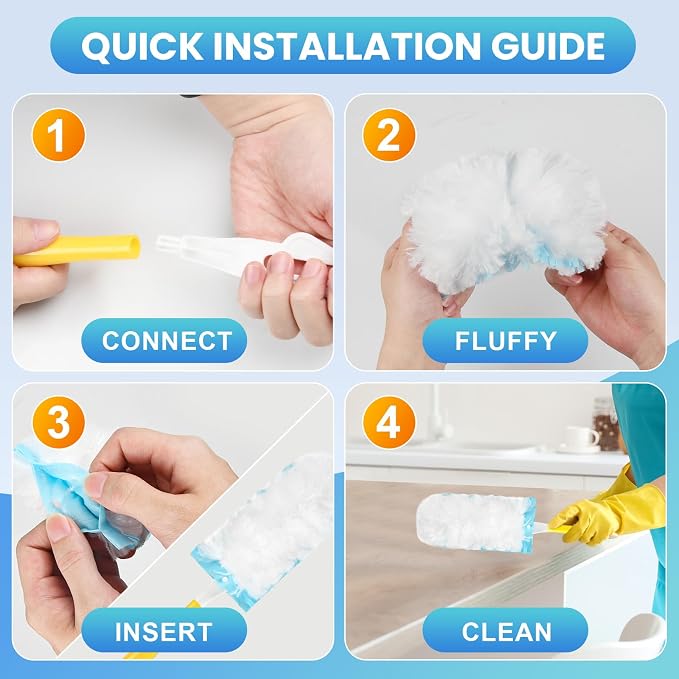 QUICK INSTALLATION GUIDE

1

CONNECT

2

FLUFFY

3

INSERT

4

CLEAN