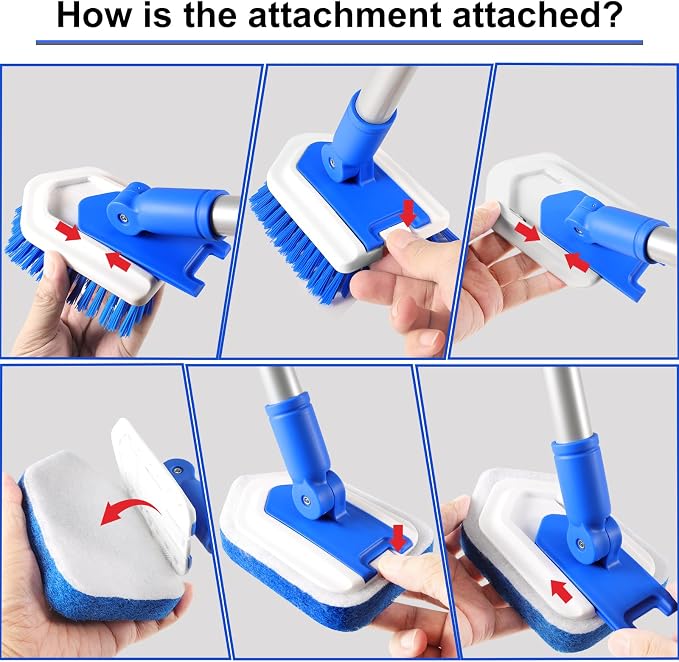 How is the attachment attached?