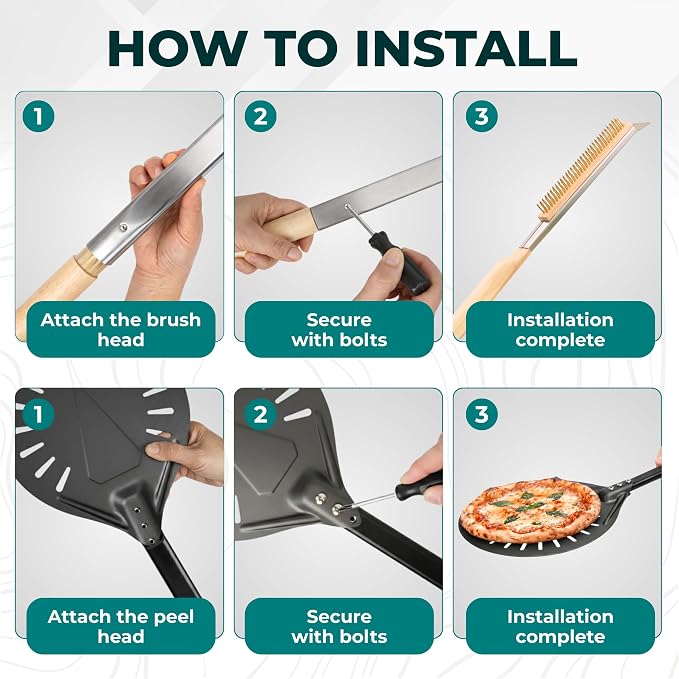 HOW TO INSTALL

1
Attach the brush head

2
Secure with bolts

3
Installation complete

1
Attach the peel head

2
Secure with bolts

3
Installation complete