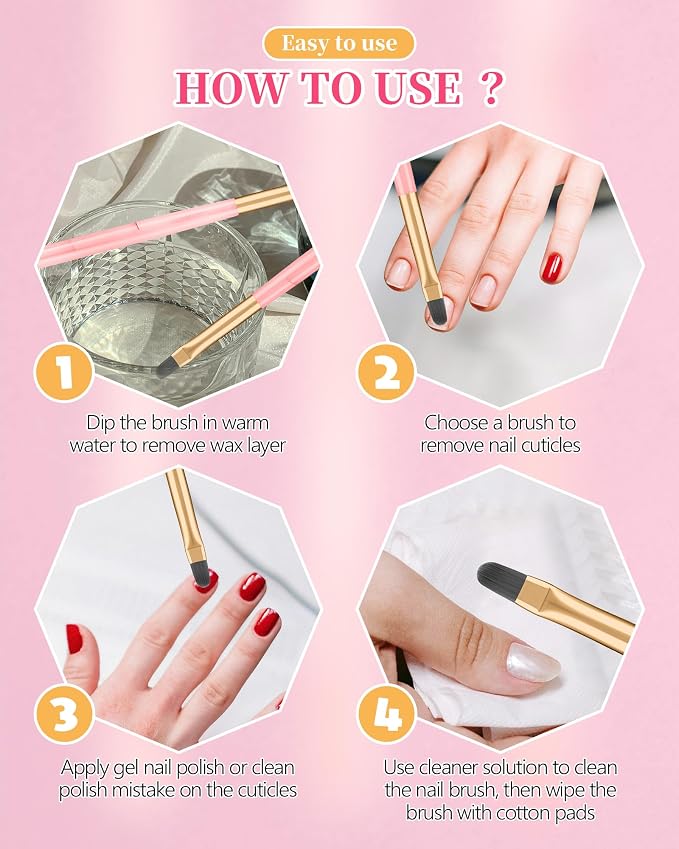 Easy to use

HOW TO USE ?

1

Dip the brush in warm water to remove wax layer

2

Choose a brush to remove nail cuticles

3

Apply gel nail polish or clean polish mistake on the cuticles

4

Use cleaner solution to clean the nail brush, then wipe the brush with cotton pads