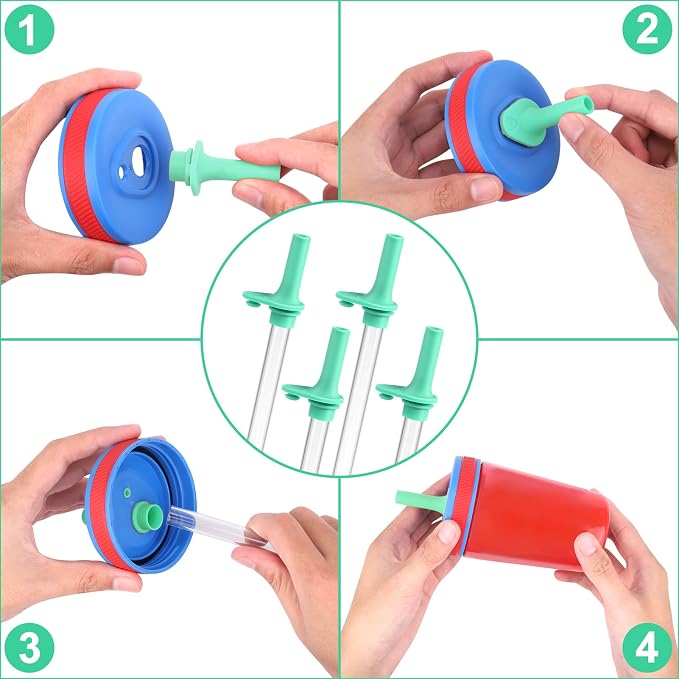 1
2
3
4