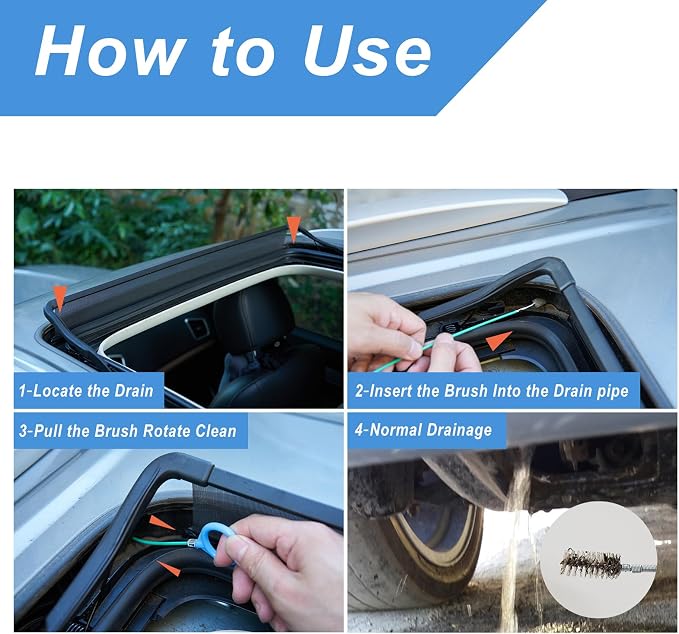 How to Use

1-Locate the Drain

2-Insert the Brush Into the Drain pipe

3-Pull the Brush Rotate Clean

4-Normal Drainage