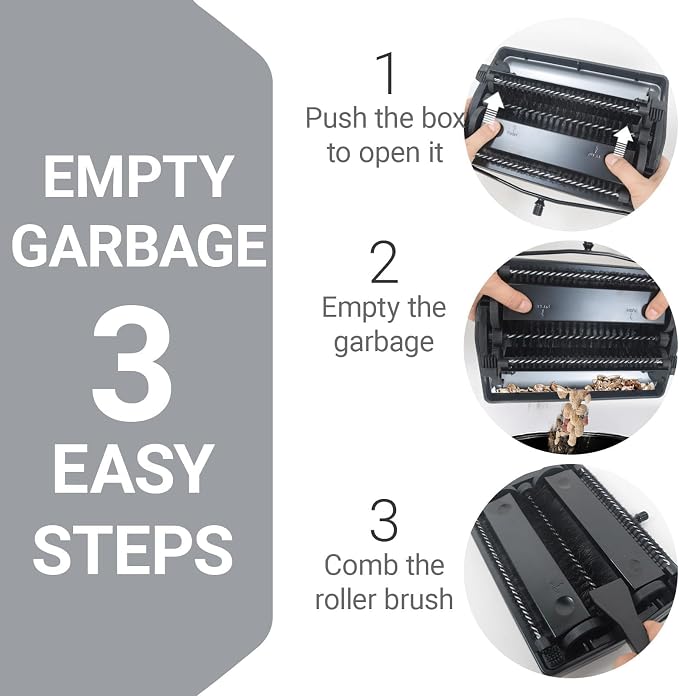 EMPTY GARBAGE

3

EASY STEPS

1
Push the box to open it

2
Empty the garbage

3
Comb the roller brush