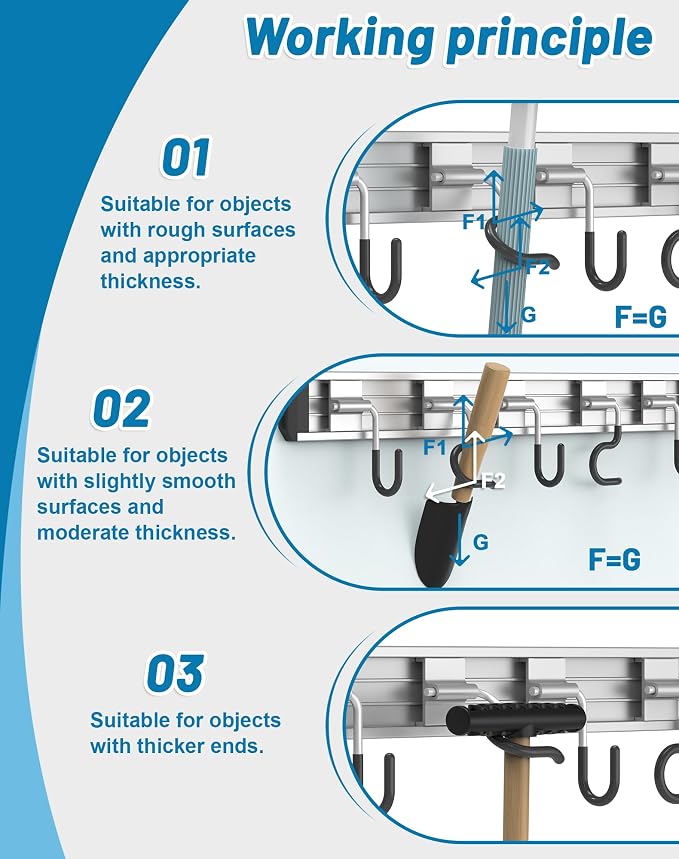 Working principle

01

Suitable for objects with rough surfaces and appropriate thickness.

F1

F2

G

F=G

02

Suitable for objects with slightly smooth surfaces and moderate thickness.

F1

F2

G

F=G

03

Suitable for objects with thicker ends.