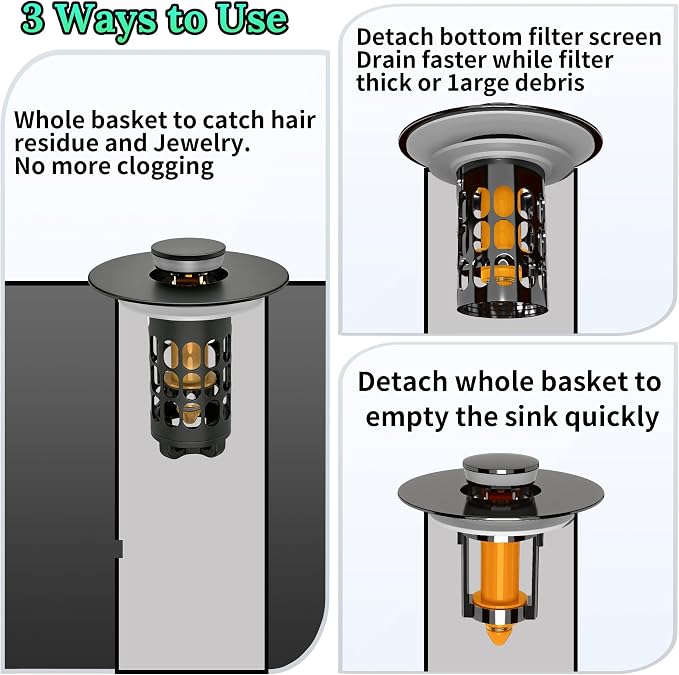 3 Ways to Use

Whole basket to catch hair residue and Jewelry. No more clogging

Detach bottom filter screen Drain faster while filter thick or 1arge debris

Detach whole basket to empty the sink quickly