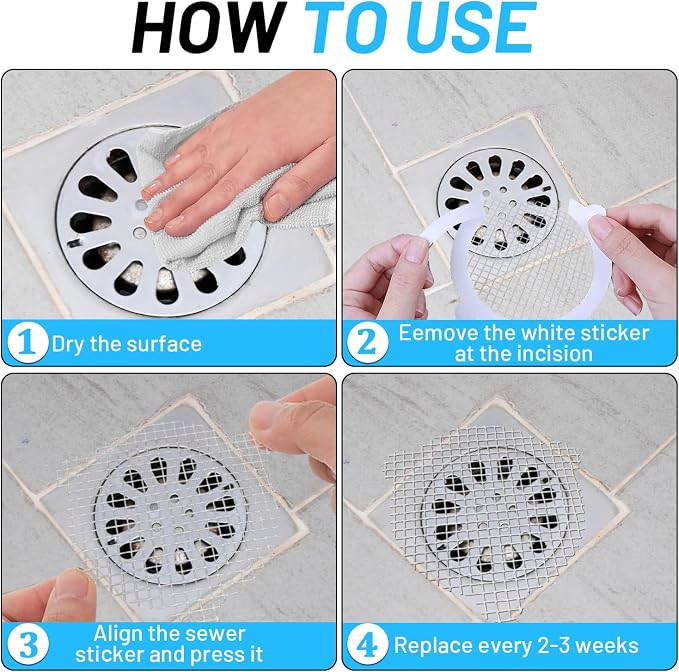 HOW TO USE

1 Dry the surface

2 Eemove the white sticker at the incision

3 Align the sewer sticker and press it

4 Replace every 2-3 weeks