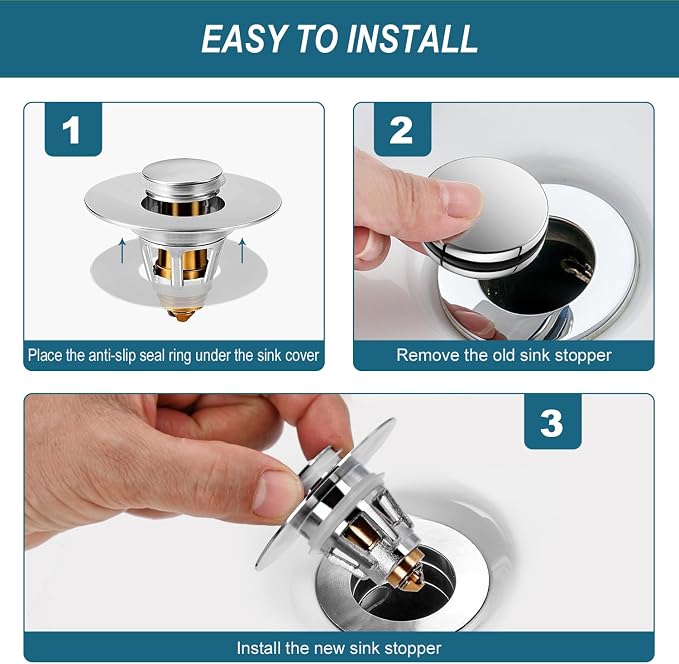 EASY TO INSTALL

1

Place the anti-slip seal ring under the sink cover

2

Remove the old sink stopper

3

Install the new sink stopper