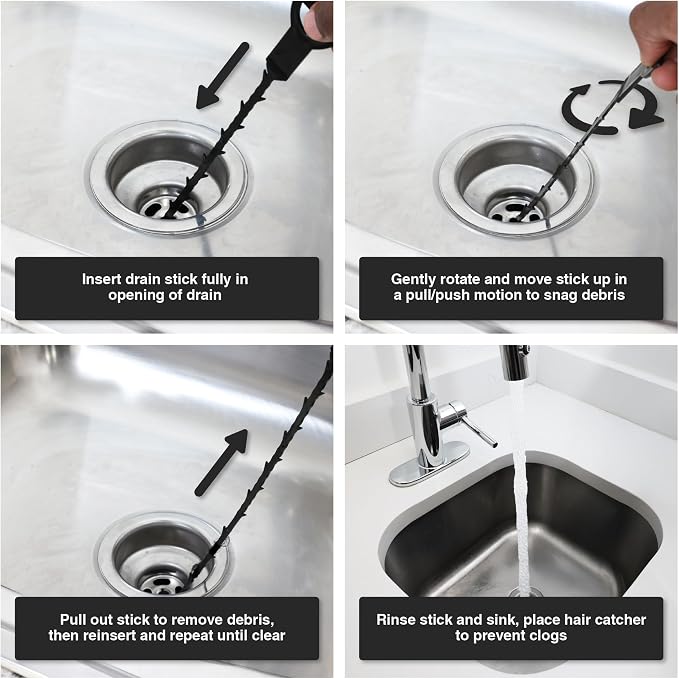 Insert drain stick fully in opening of drain

Gently rotate and move stick up in a pull/push motion to snag debris

Pull out stick to remove debris, then reinsert and repeat until clear

Rinse stick and sink, place hair catcher to prevent clogs