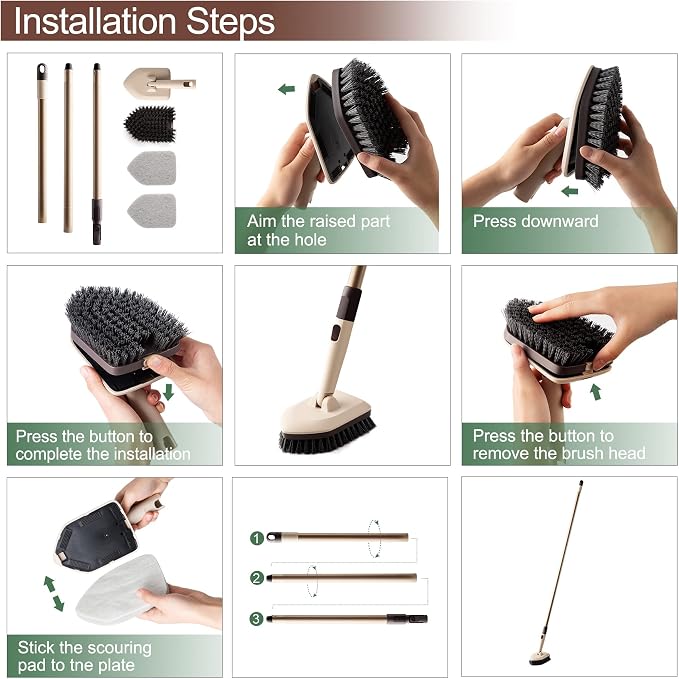 Installation Steps

Aim the raised part at the hole

Press downward

Press the button to complete the installation

Press the button to remove the brush head

Stick the scouring pad to tne plate

1

2

3