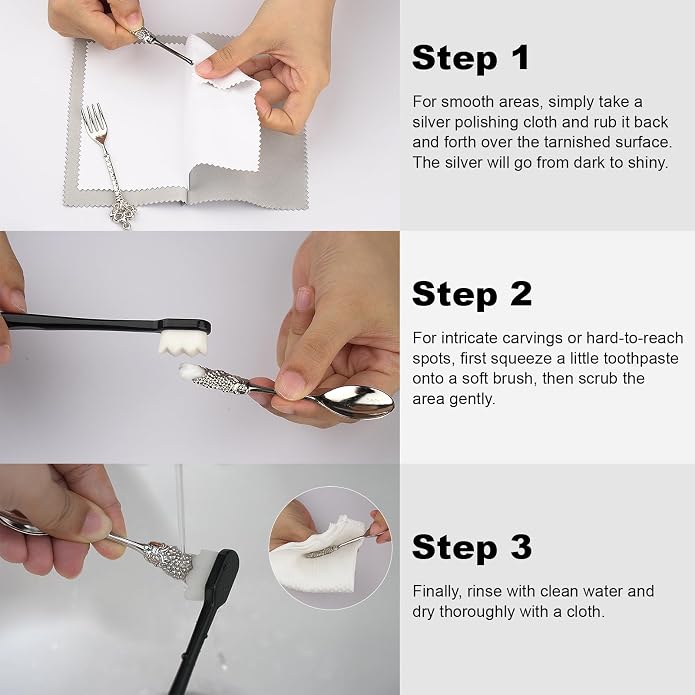 Step 1

For smooth areas, simply take a silver polishing cloth and rub it back and forth over the tarnished surface. The silver will go from dark to shiny.

Step 2

For intricate carvings or hard-to-reach spots, first squeeze a little toothpaste onto a soft brush, then scrub the area gently.

Step 3

Finally, rinse with clean water and dry thoroughly with a cloth.