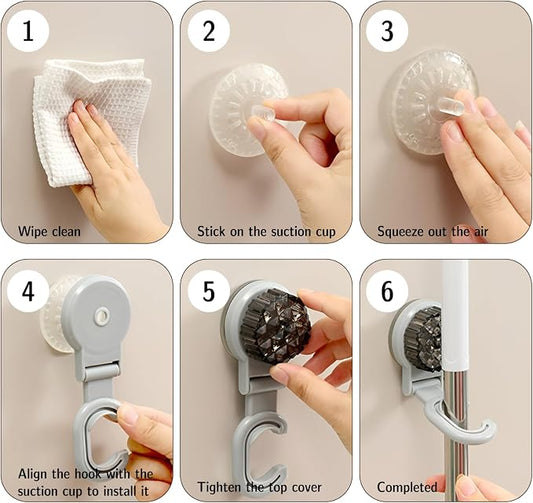 1

Wipe clean

2

Stick on the suction cup

3

Squeeze out the air

4

Align the hook with the suction cup to install it

5

Tighten the top cover

6

Completed