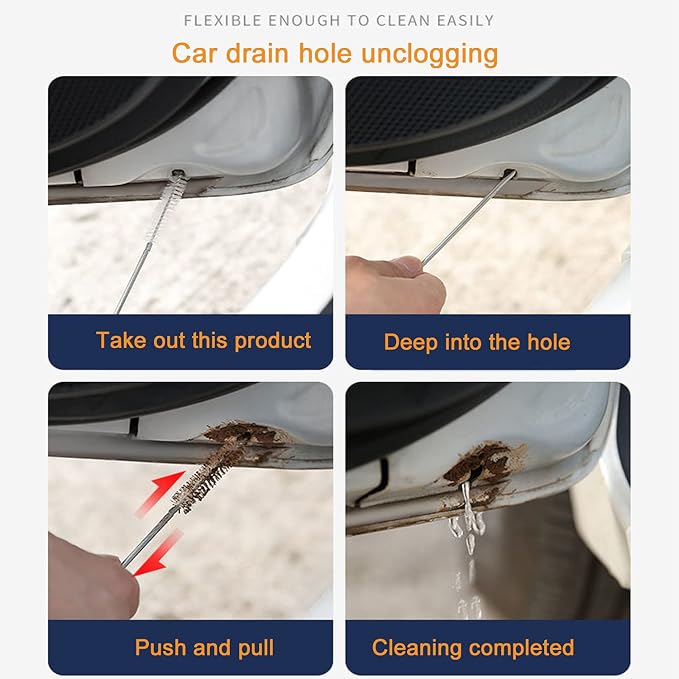 FLEXIBLE ENOUGH TO CLEAN EASILY

Car drain hole unclogging

Take out this product

Deep into the hole

Push and pull

Cleaning completed