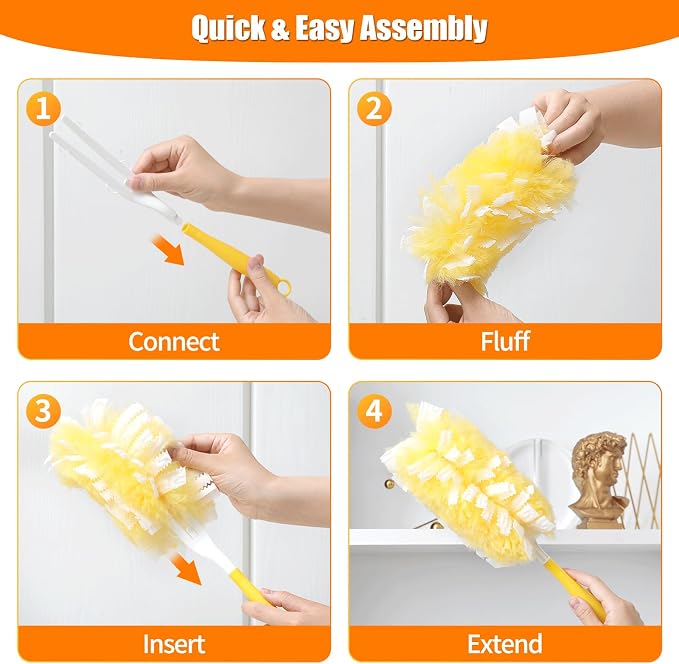 Quick & Easy Assembly

1

Connect

2

Fluff

3

Insert

4

Extend