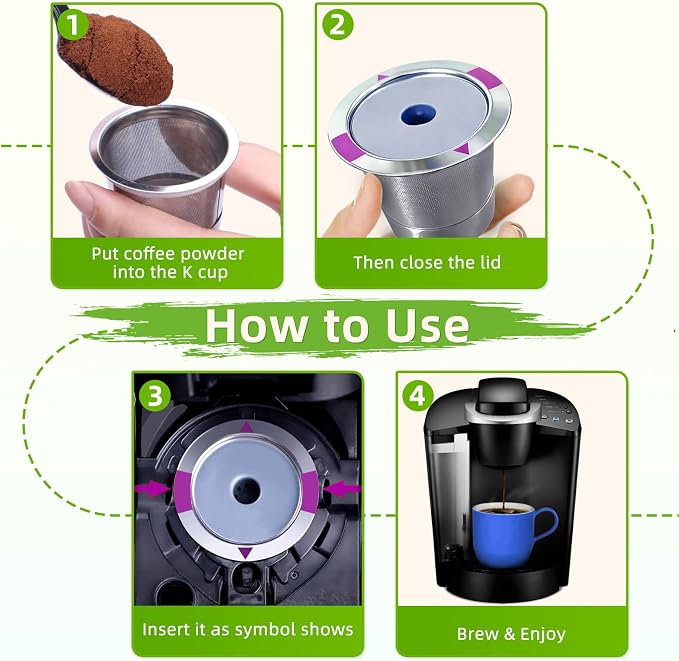 1

Put coffee powder into the K cup

2

Then close the lid

How to Use

3

Insert it as symbol shows

4

Brew & Enjoy