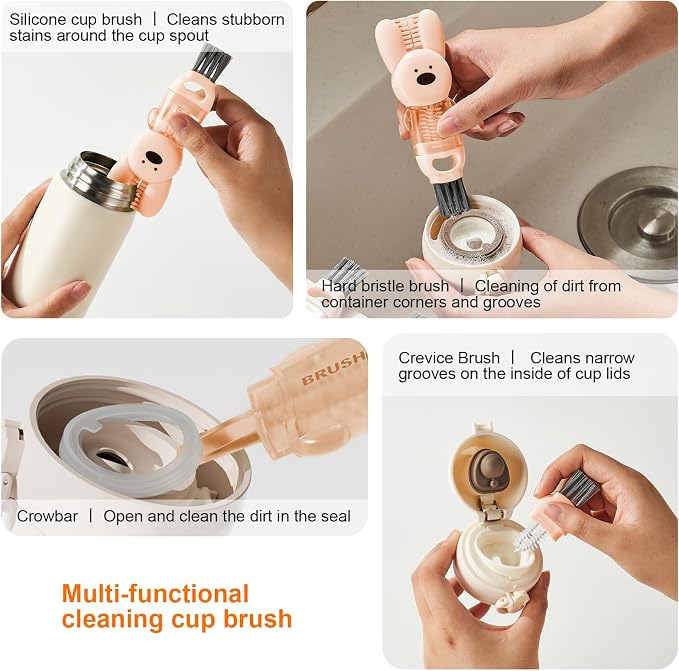 Silicone cup brush | Cleans stubborn stains around the cup spout

Hard bristle brush | Cleaning of dirt from container corners and grooves

BRUSH

Crowbar | Open and clean the dirt in the seal

Crevice Brush | Cleans narrow grooves on the inside of cup lids

Multi-functional cleaning cup brush