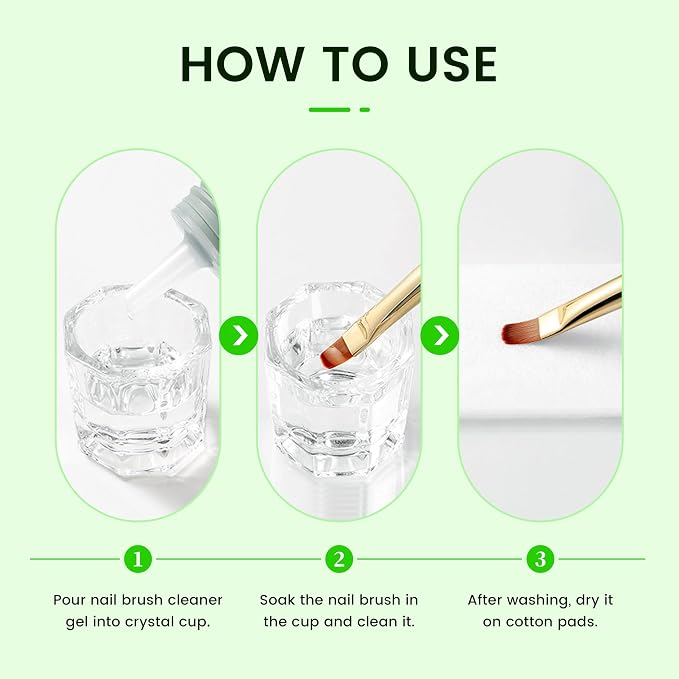 HOW TO USE

1

Pour nail brush cleaner gel into crystal cup.

2

Soak the nail brush in the cup and clean it.

3

After washing, dry it on cotton pads.