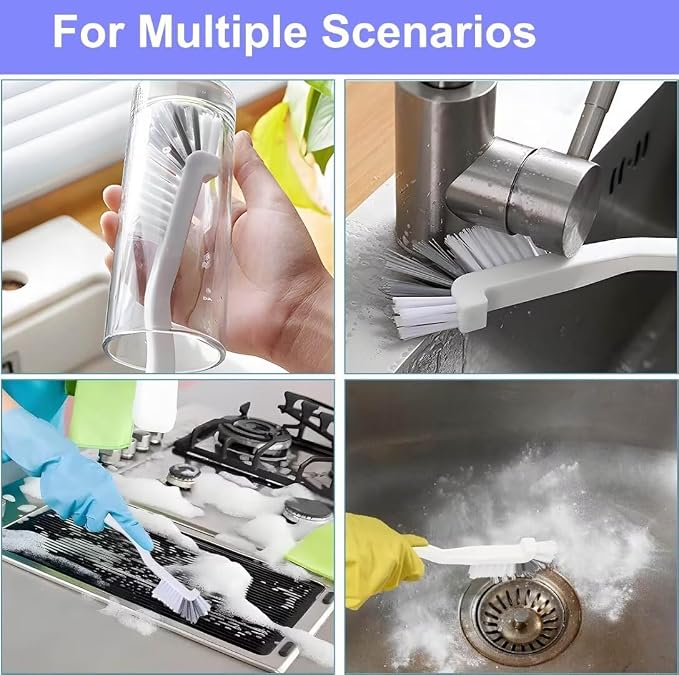 For Multiple Scenarios