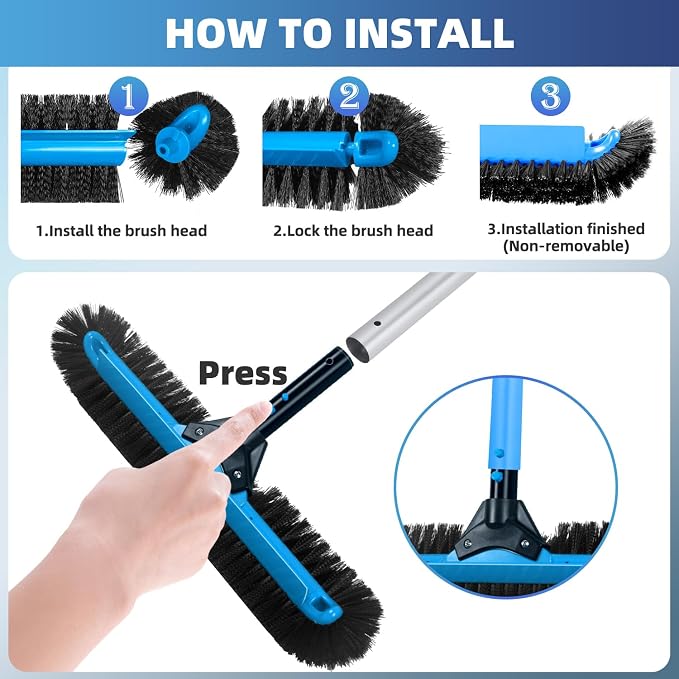 HOW TO INSTALL

1

2

3

1.Install the brush head

2.Lock the brush head

3.Installation finished (Non-removable)

Press