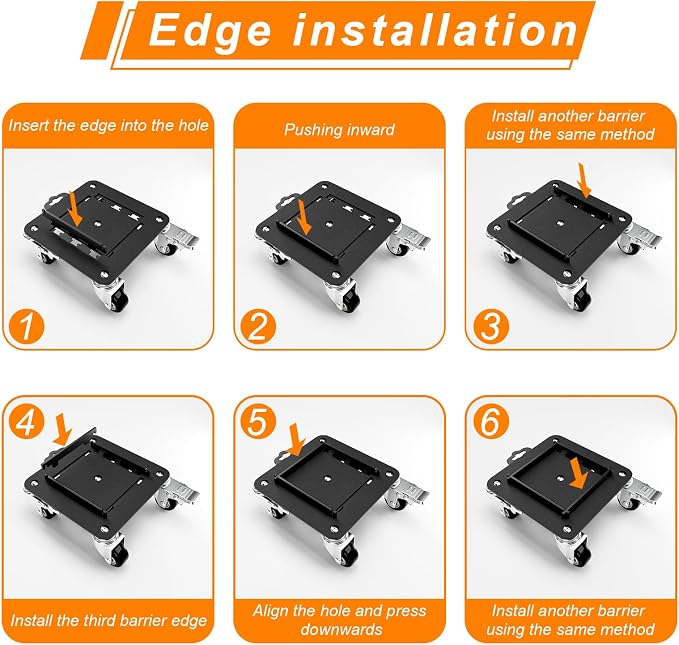 Edge installation

Insert the edge into the hole

1

Pushing inward

2

Install another barrier using the same method

3

4

Install the third barrier edge

5

Align the hole and press downwards

6

Install another barrier using the same method