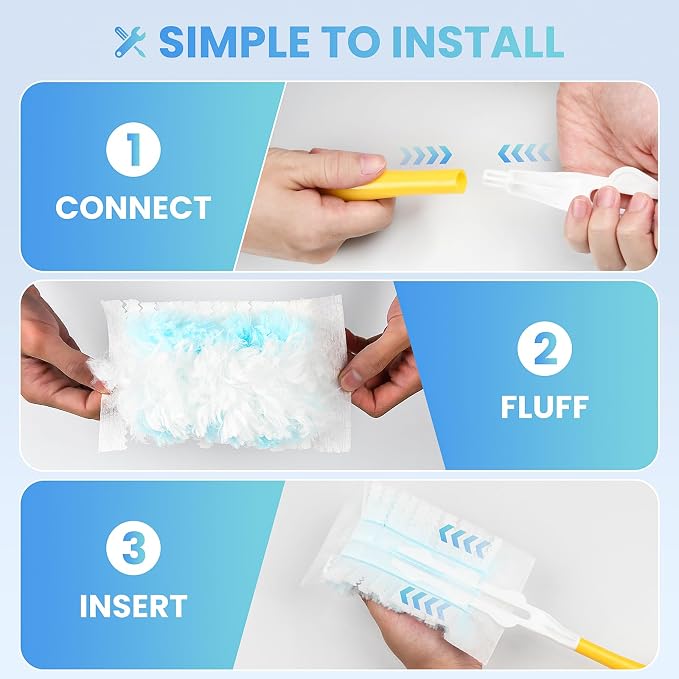 SIMPLE TO INSTALL

1
CONNECT

2
FLUFF

3
INSERT