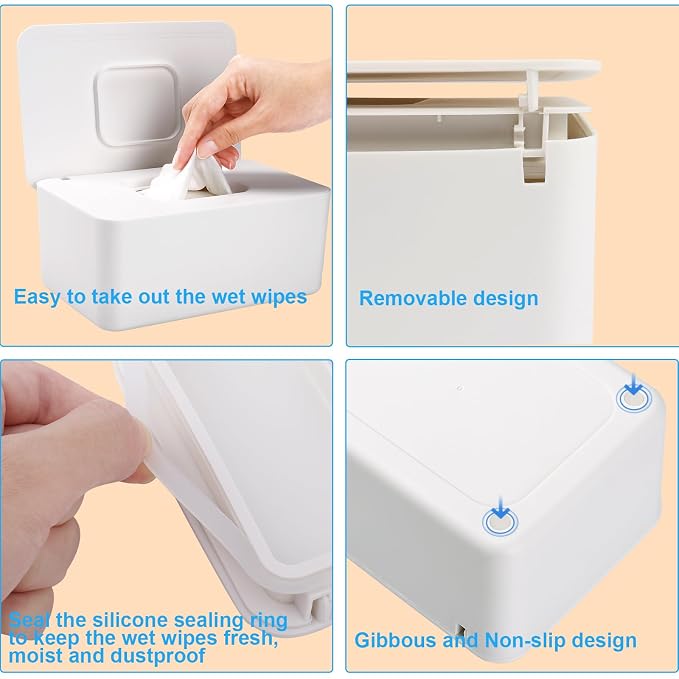 Easy to take out the wet wipes

Removable design

Seal the silicone sealing ring to keep the wet wipes fresh, moist and dustproof

Gibbous and Non-slip design