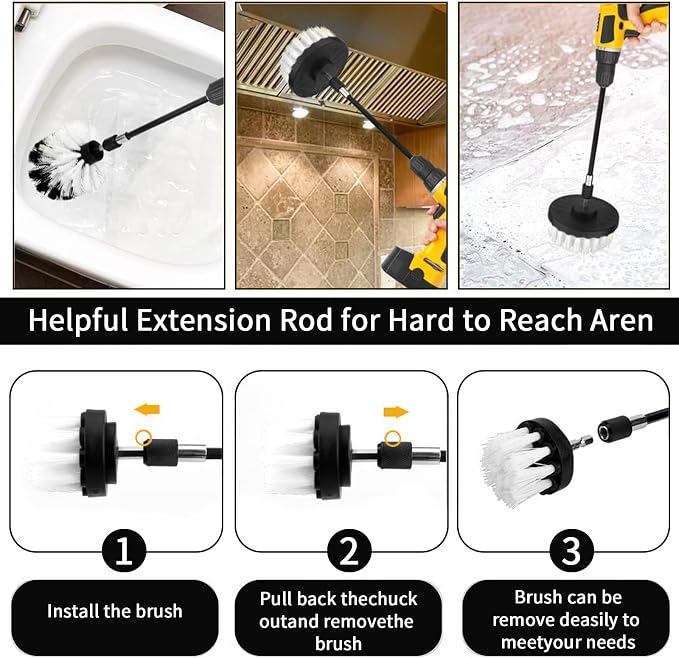 Helpful Extension Rod for Hard to Reach Aren

1

Install the brush

2

Pull back thechuck outand removethe brush

3

Brush can be remove deasily to meetyour needs