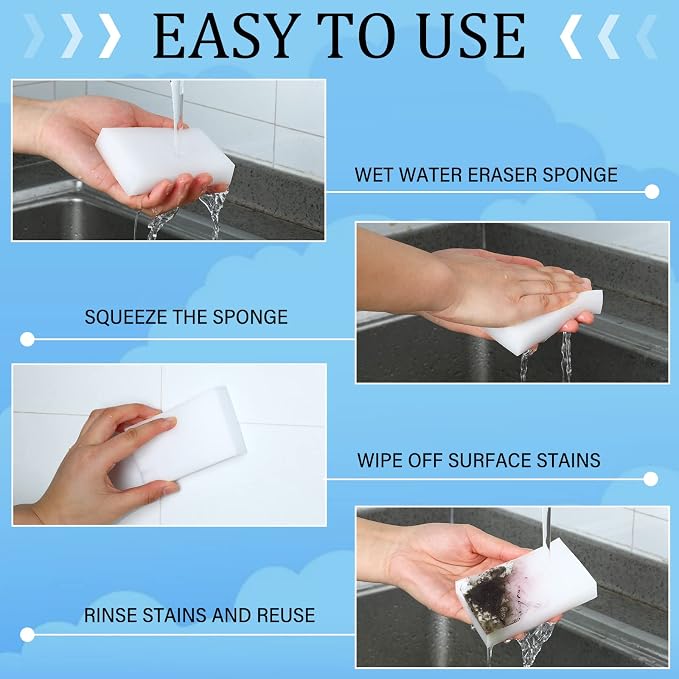 EASY TO USE

WET WATER ERASER SPONGE

SQUEEZE THE SPONGE

WIPE OFF SURFACE STAINS

RINSE STAINS AND REUSE