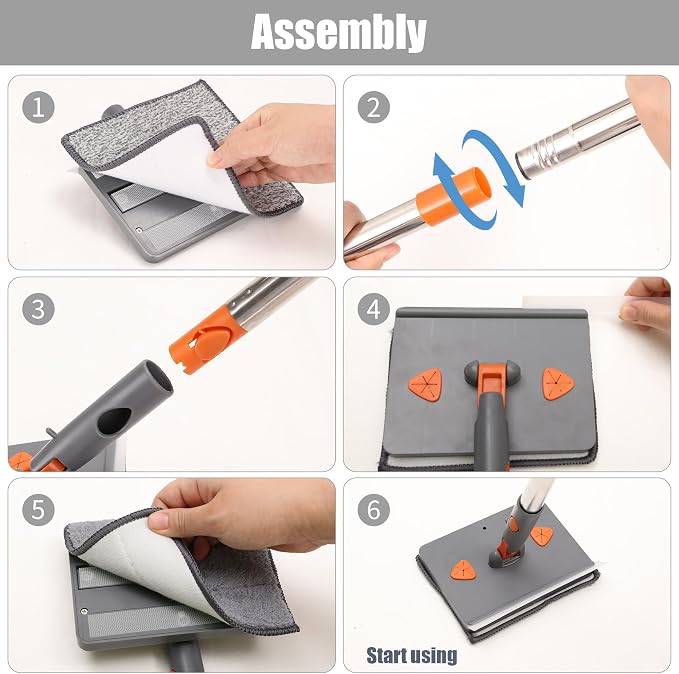 Assembly

1

2

3

4

5

6

Start using