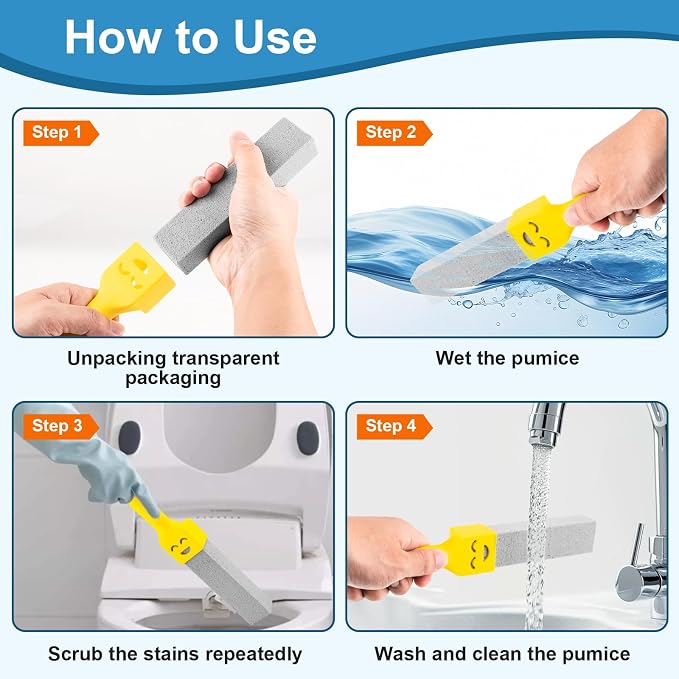 How to Use

Step 1

Unpacking transparent packaging

Step 2

Wet the pumice

Step 3

Scrub the stains repeatedly

Step 4

Wash and clean the pumice