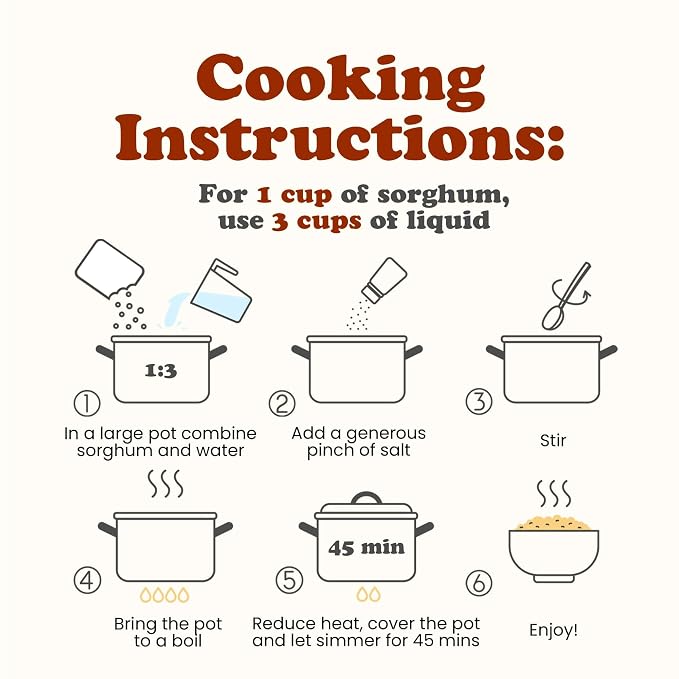 Cooking Instructions:

For 1 cup of sorghum, use 3 cups of liquid

1:3

① In a large pot combine sorghum and water

② Add a generous pinch of salt

③ Stir

④ Bring the pot to a boil

45 min

⑤ Reduce heat, cover the pot and let simmer for 45 mins

⑥ Enjoy!