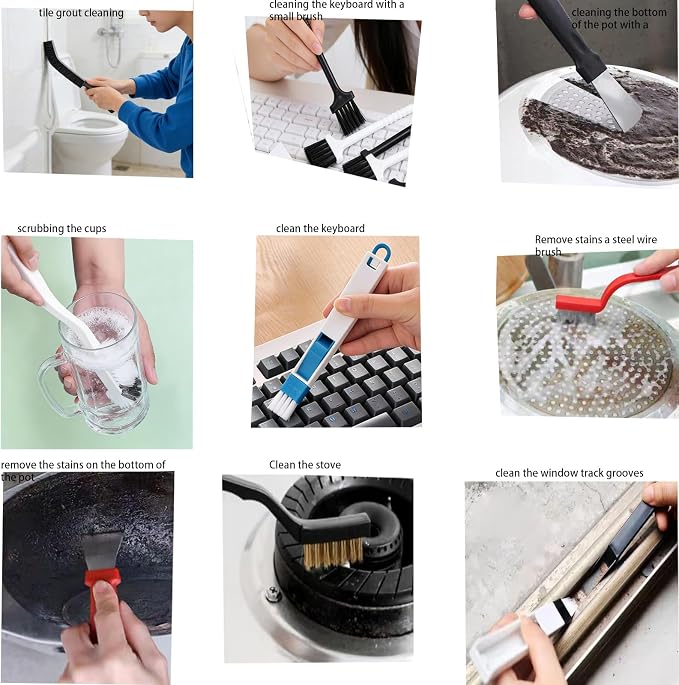 tile grout cleaning

cleaning the keyboard with a small brush

cleaning the bottom of the pot with a

scrubbing the cups

clean the keyboard

Remove stains a steel wire brush

remove the stains on the bottom of the pot

Clean the stove

clean the window track grooves