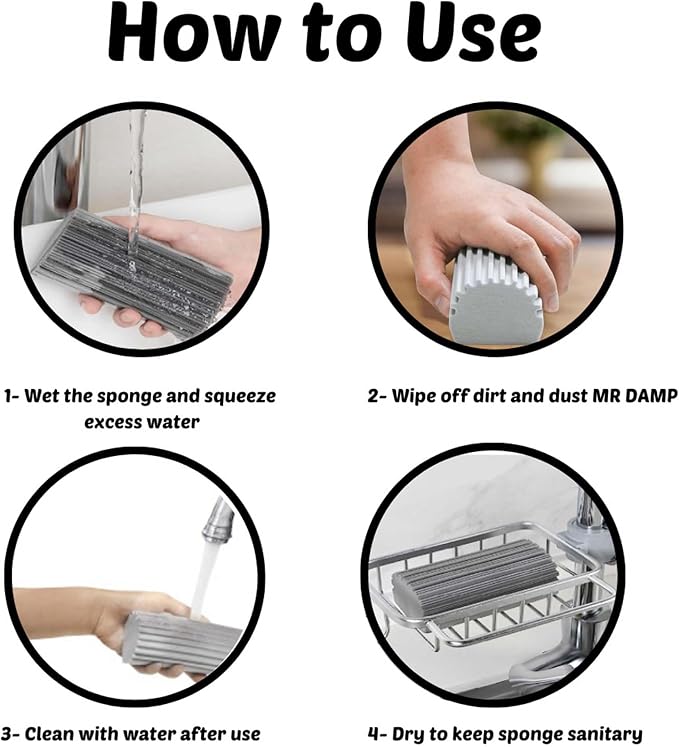 How to Use

1- Wet the sponge and squeeze excess water

2- Wipe off dirt and dust MR DAMP

3- Clean with water after use

4- Dry to keep sponge sanitary