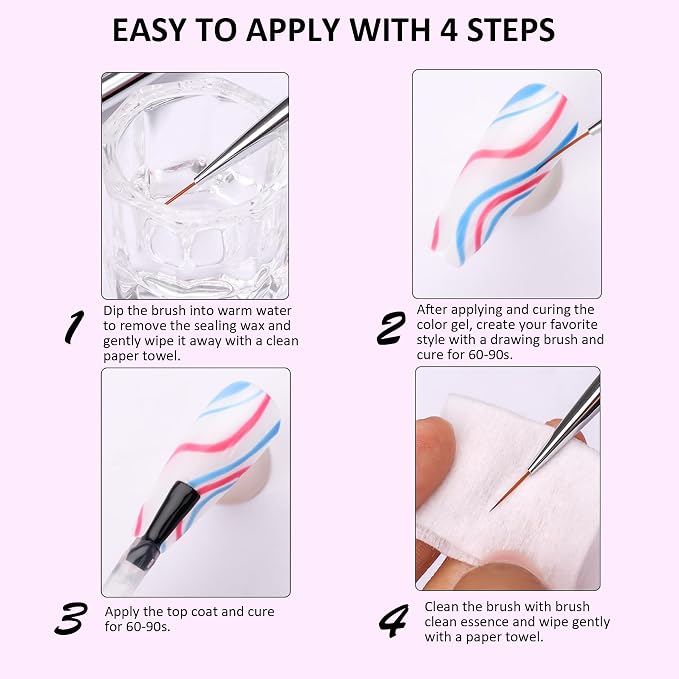 EASY TO APPLY WITH 4 STEPS

1 Dip the brush into warm water to remove the sealing wax and gently wipe it away with a clean paper towel.

2 After applying and curing the color gel, create your favorite style with a drawing brush and cure for 60-90s.

3 Apply the top coat and cure for 60-90s.

4 Clean the brush with brush clean essence and wipe gently with a paper towel.