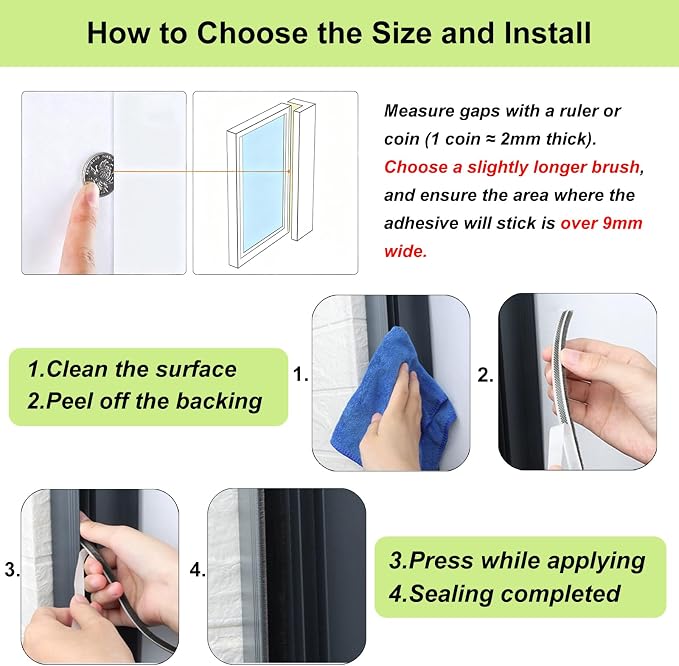 How to Choose the Size and Install

Measure gaps with a ruler or coin (1 coin ≈ 2mm thick). Choose a slightly longer brush, and ensure the area where the adhesive will stick is over 9mm wide.

1.Clean the surface
2.Peel off the backing

1.

2.

3.

4.

3.Press while applying
4.Sealing completed