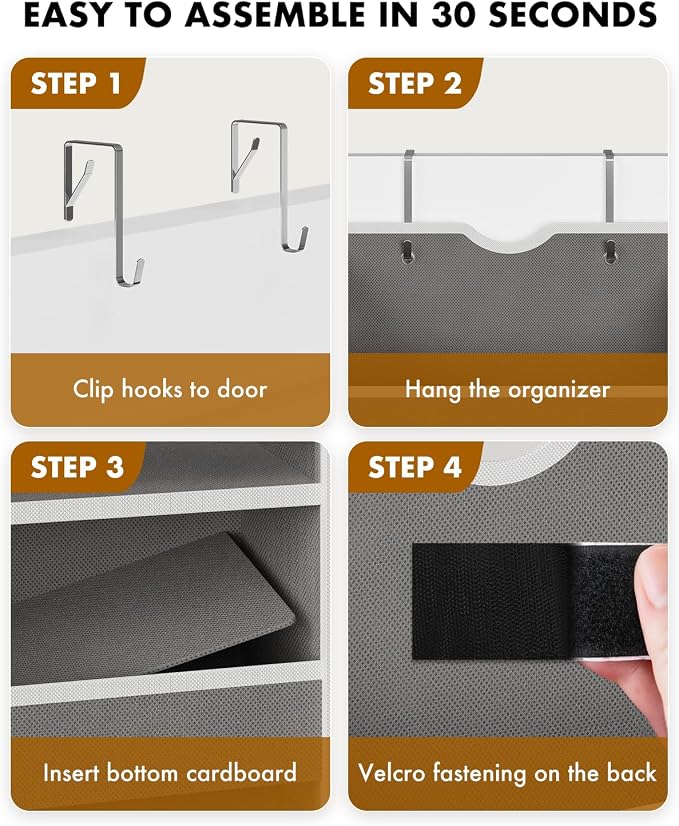 EASY TO ASSEMBLE IN 30 SECONDS

STEP 1

Clip hooks to door

STEP 2

Hang the organizer

STEP 3

Insert bottom cardboard

STEP 4

Velcro fastening on the back