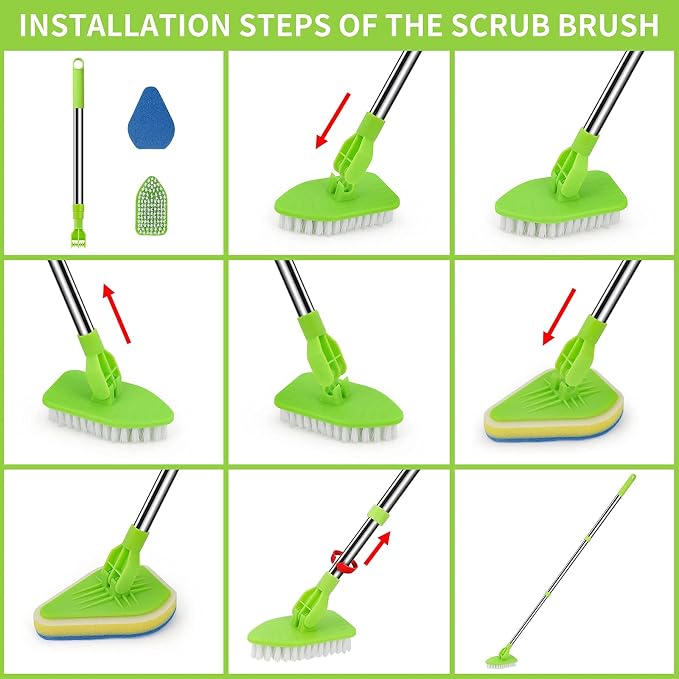 INSTALLATION STEPS OF THE SCRUB BRUSH