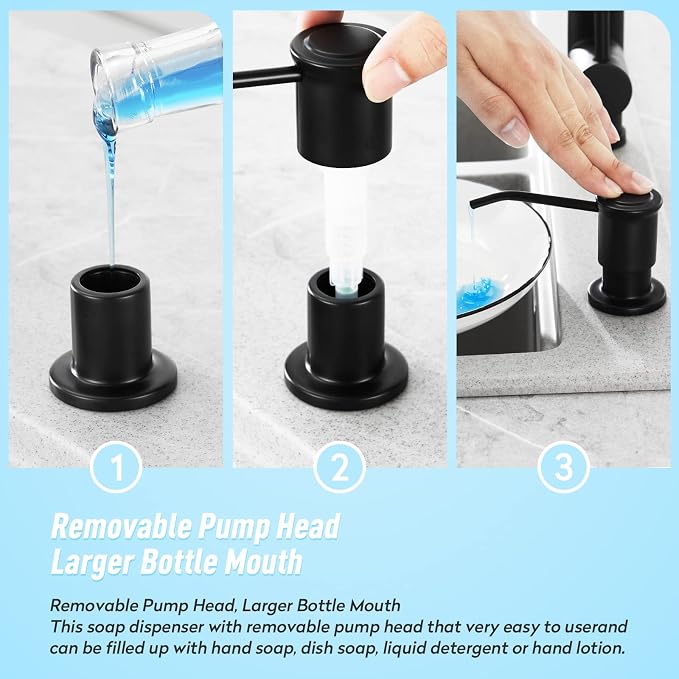 1

2

3

Removable Pump Head
Larger Bottle Mouth

Removable Pump Head, Larger Bottle Mouth
This soap dispenser with removable pump head that very easy to userand can be filled up with hand soap, dish soap, liquid detergent or hand lotion.