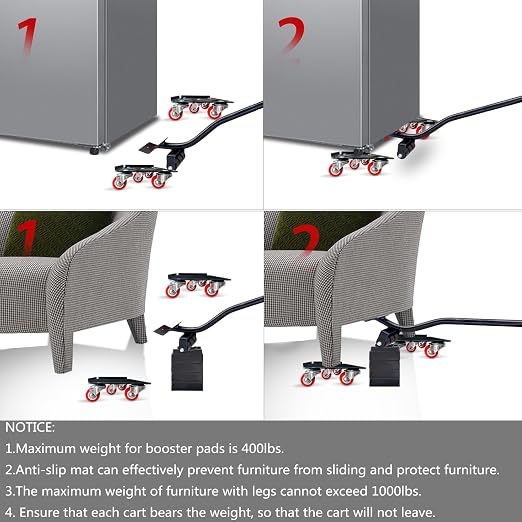 1

2

1

2

NOTICE:
1.Maximum weight for booster pads is 400lbs.
2.Anti-slip mat can effectively prevent furniture from sliding and protect furniture.
3.The maximum weight of furniture with legs cannot exceed 1000lbs.
4. Ensure that each cart bears the weight, so that the cart will not leave.