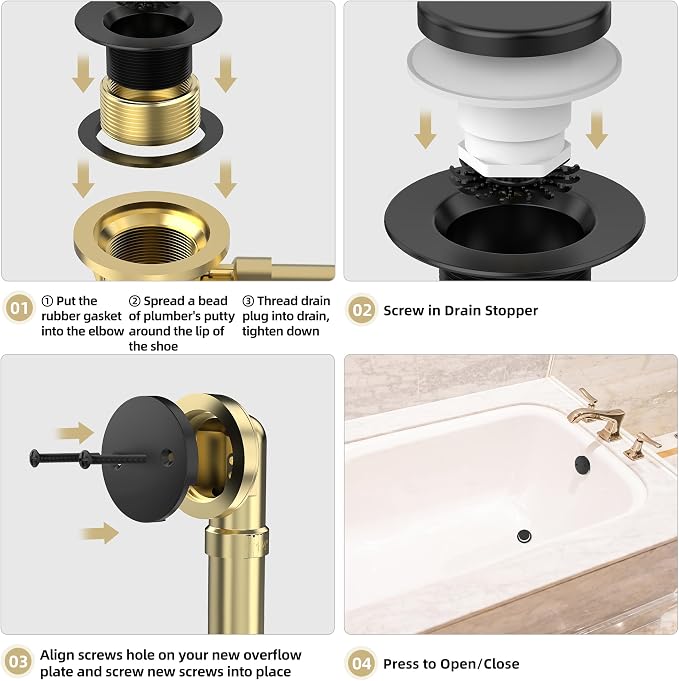 01
① Put the rubber gasket into the elbow
② Spread a bead of plumber's putty around the lip of the shoe
③ Thread drain plug into drain, tighten down

02 Screw in Drain Stopper

03 Align screws hole on your new overflow plate and screw new screws into place

04 Press to Open/Close