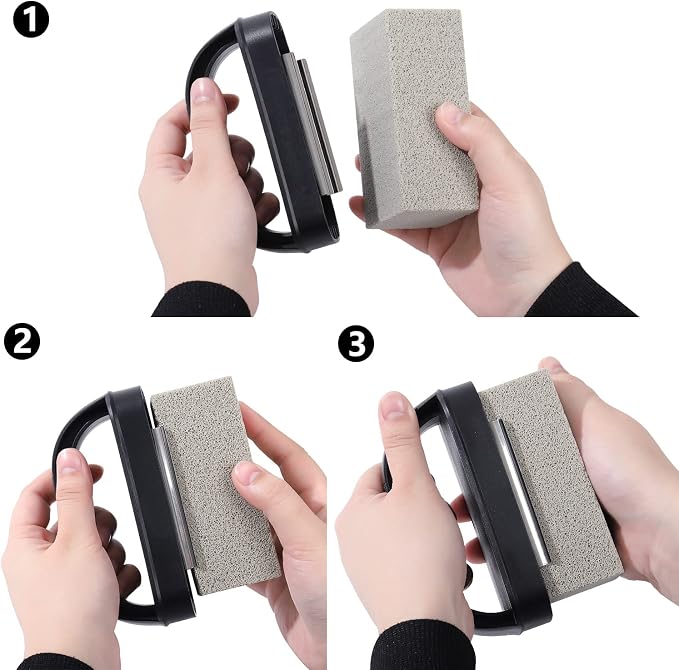 1

2

3