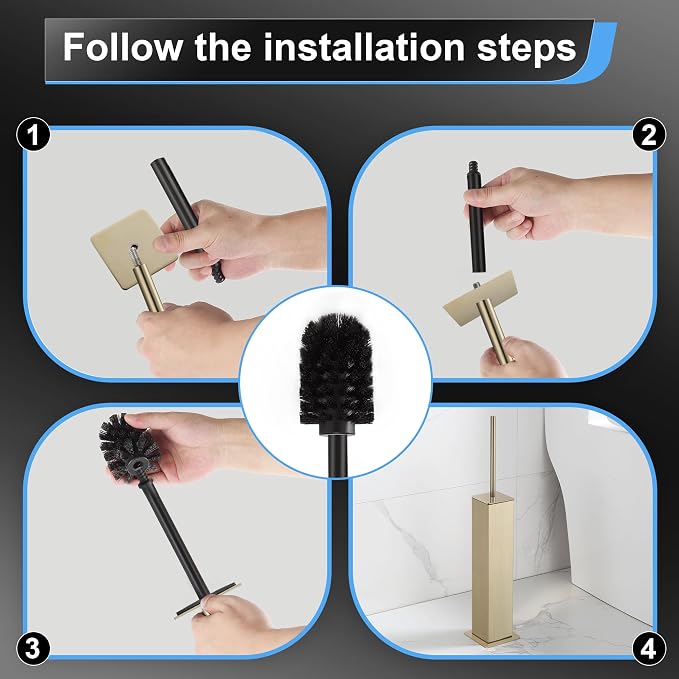 Follow the installation steps

1

2

3

4