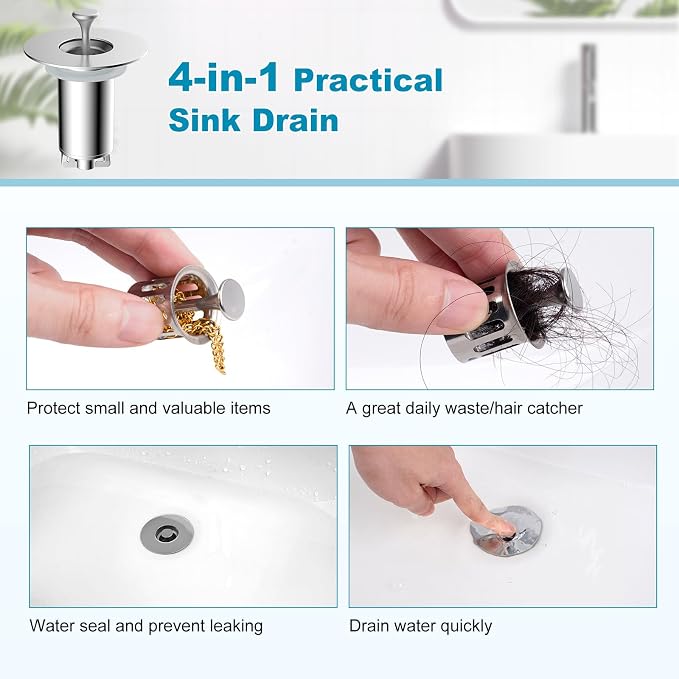 4-in-1 Practical Sink Drain

Protect small and valuable items

A great daily waste/hair catcher

Water seal and prevent leaking

Drain water quickly