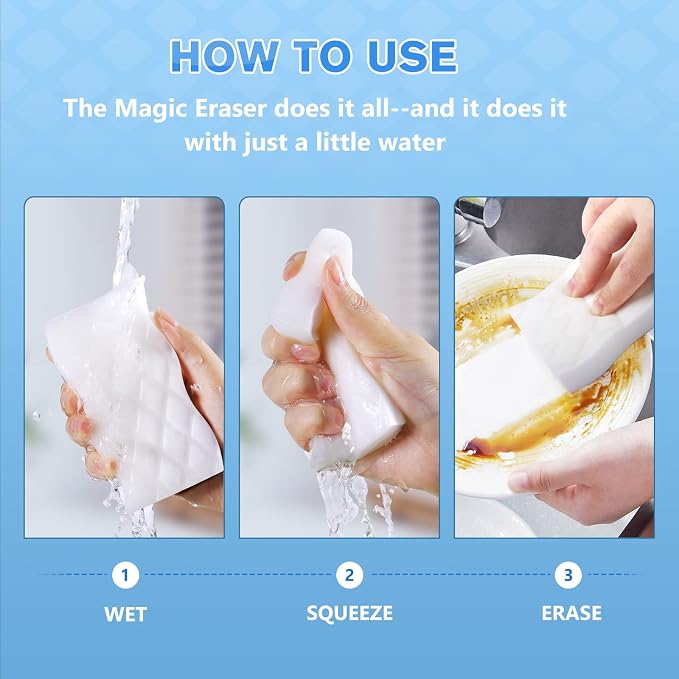 HOW TO USE

The Magic Eraser does it all--and it does it with just a little water

1

WET

2

SQUEEZE

3

ERASE