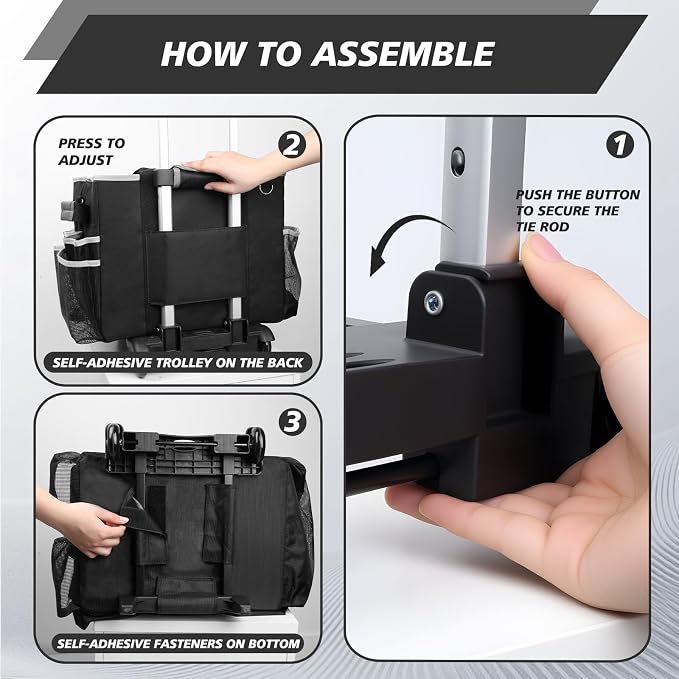 HOW TO ASSEMBLE

PRESS TO ADJUST

2

SELF-ADHESIVE TROLLEY ON THE BACK

3

SELF-ADHESIVE FASTENERS ON BOTTOM

1

PUSH THE BUTTON TO SECURE THE TIE ROD